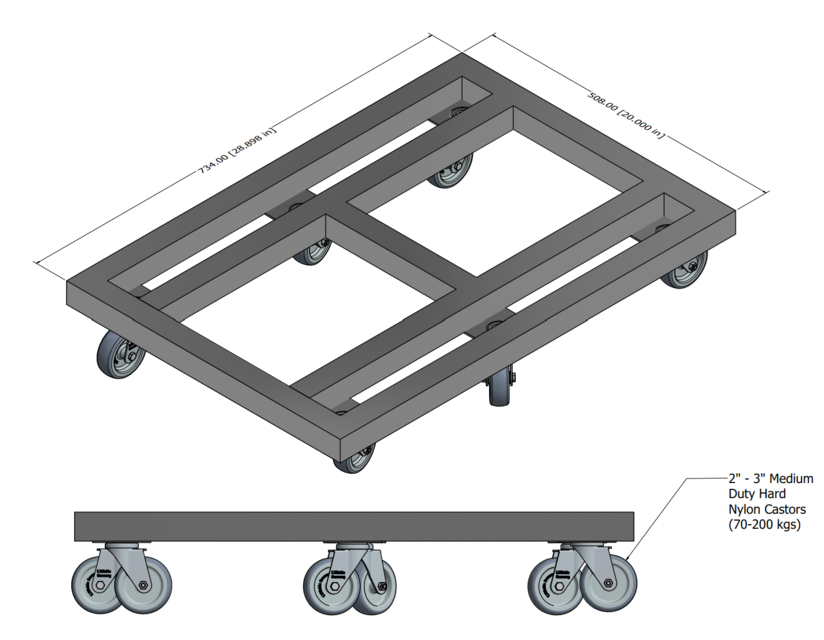 734.00 [28.898 in]

508.00 [20.000 in]

2" - 3" Medium Duty Hard Nylon Castors (70-200 kgs)