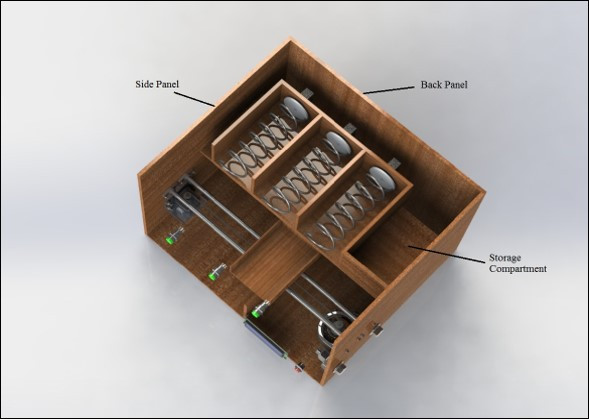 Side Panel

Back Panel

Storage Compartment