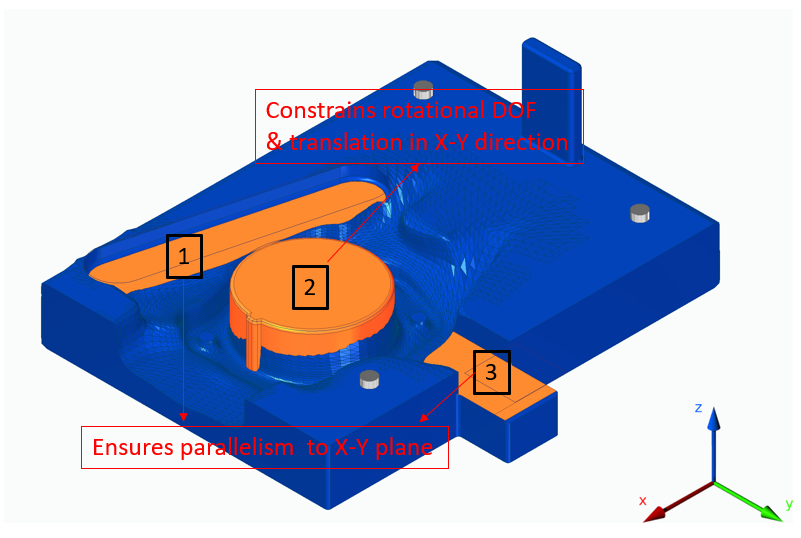 Constrains rotational DOF & translation in X-Y direction

1

2

3

Ensures parallelism to X-Y plane

z

x

y