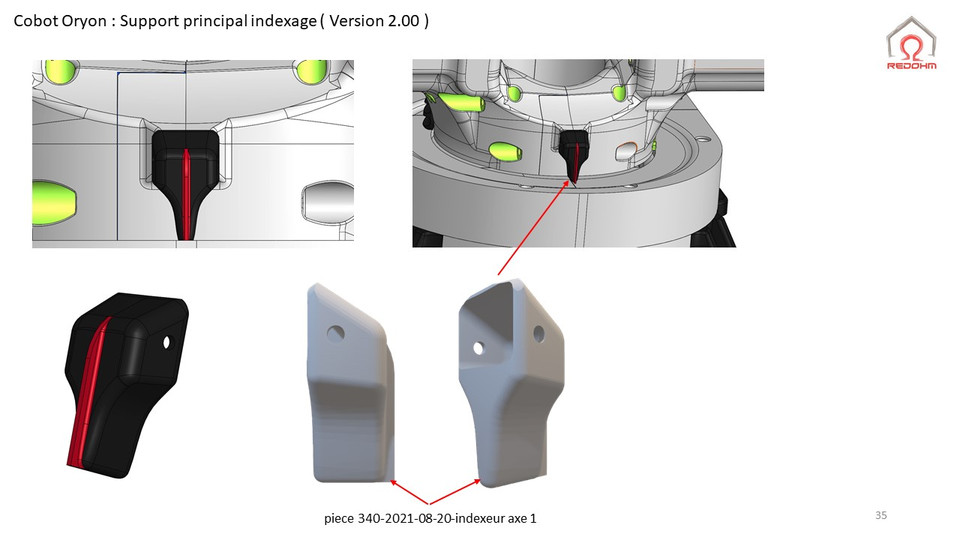 Cobot Oryon : Support principal indexage ( Version 2.00 )

REDOHM

piece 340-2021-08-20-indexeur axe 1

35