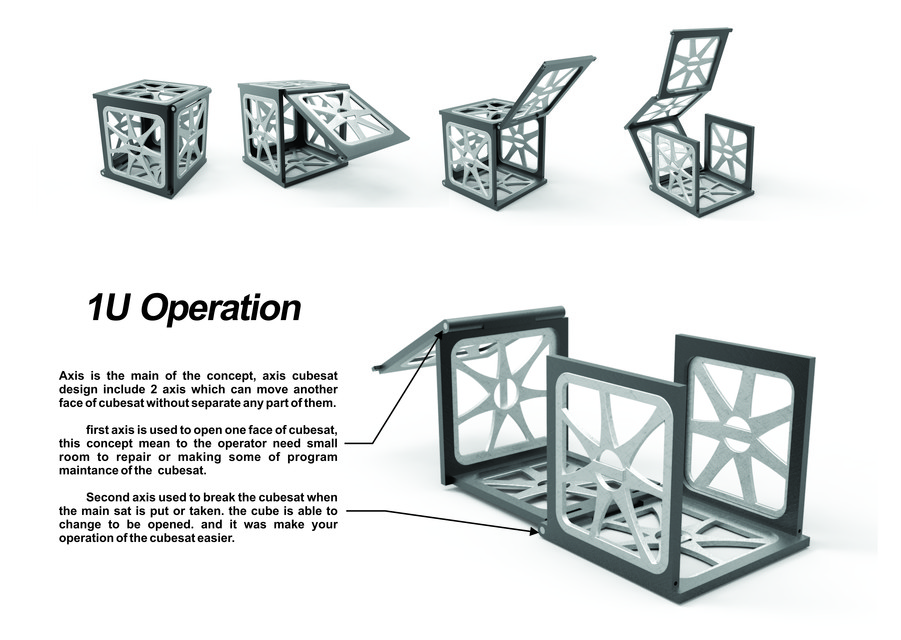 1U Operation

Axis is the main of the concept, axis cubesat design include 2 axis which can move another face of cubesat without separate any part of them.

first axis is used to open one face of cubesat, this concept mean to the operator need small room to repair or making some of program maintance of the cubesat.

Second axis used to break the cubesat when the main sat is put or taken. the cube is able to change to be opened. and it was make your operation of the cubesat easier.