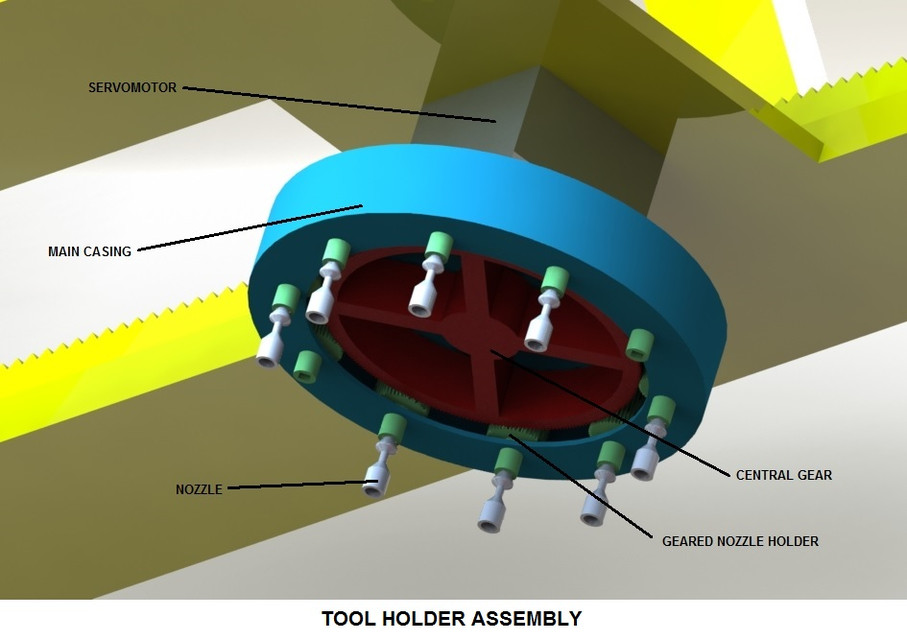 SERVOMOTOR

MAIN CASING

NOZZLE

CENTRAL GEAR

GEARED NOZZLE HOLDER

TOOL HOLDER ASSEMBLY