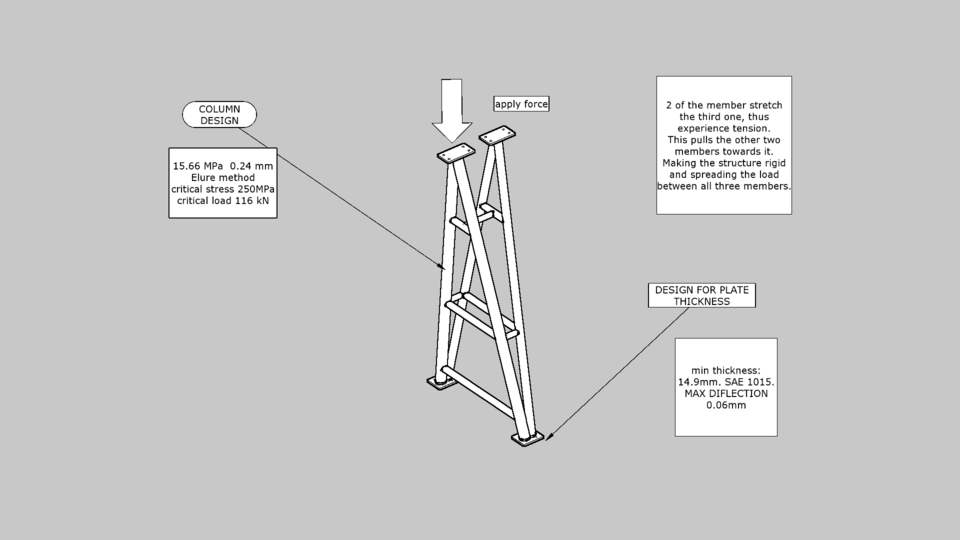 COLUMN DESIGN

15.66 MPa 0.24 mm
Elure method
critical stress 250MPa
critical load 116 kN

apply force

2 of the member stretch the third one, thus experience tension. This pulls the other two members towards it. Making the structure rigid and spreading the load between all three members.

DESIGN FOR PLATE THICKNESS

min thickness: 14.9mm. SAE 1015. MAX DIFLECTION 0.06mm