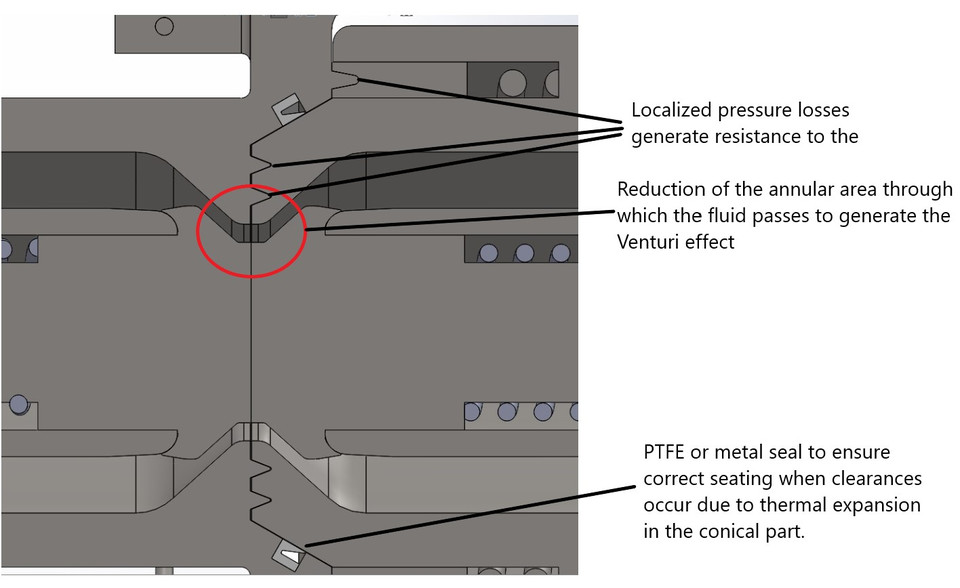 Localized pressure losses generate resistance to the

Reduction of the annular area through which the fluid passes to generate the Venturi effect

PTFE or metal seal to ensure correct seating when clearances occur due to thermal expansion in the conical part.