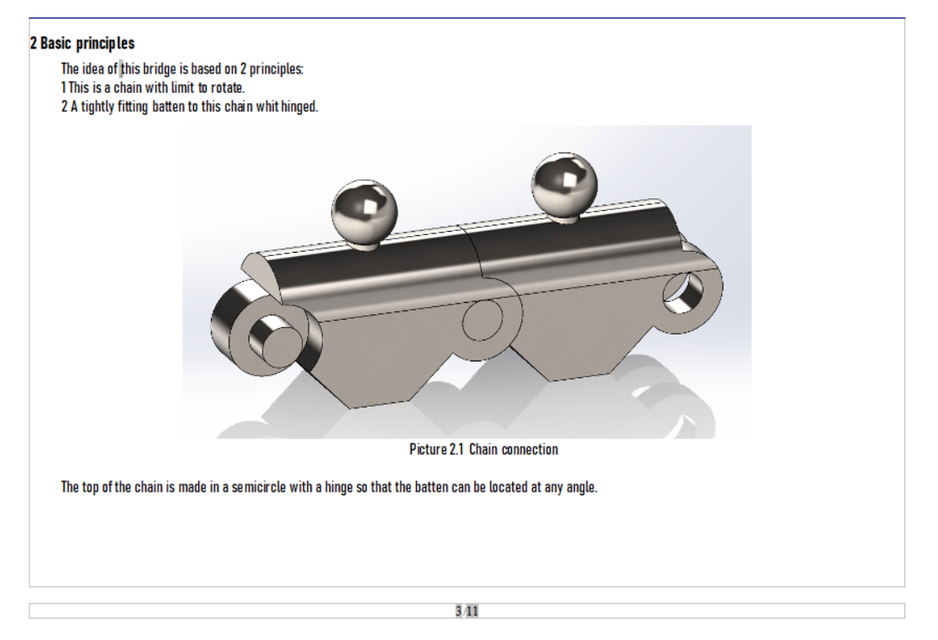 2 Basic principles

The idea of this bridge is based on 2 principles:
1 This is a chain with limit to rotate.
2 A tightly fitting batten to this chain whit hinged.

Picture 2.1 Chain connection

The top of the chain is made in a semicircle with a hinge so that the batten can be located at any angle.

3/11