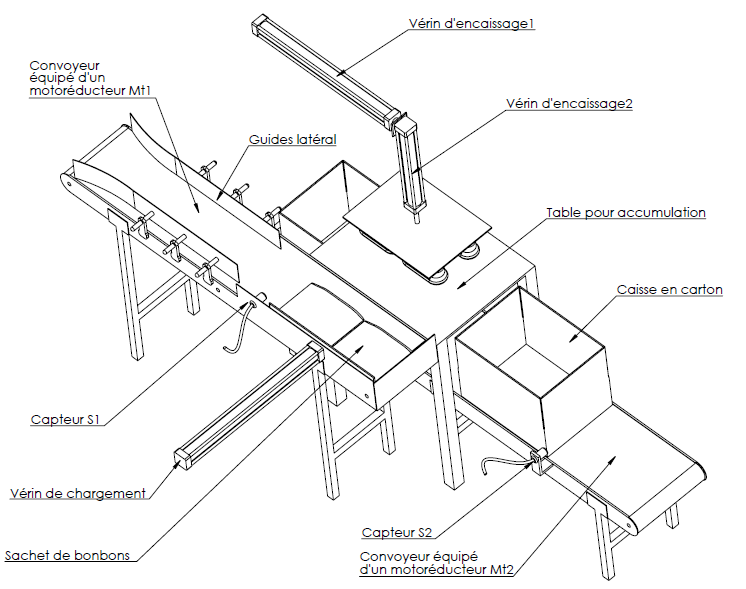 Vérin d'encaissage1

Convoyeur équipé d'un motoréducteur Mt1

Vérin d'encaissage2

Guides latéral

Table pour accumulation

Caisse en carton

Capteur S1

Vérin de chargement

Sachet de bonbons

Capteur S2

Convoyeur équipé d'un motoréducteur Mt2