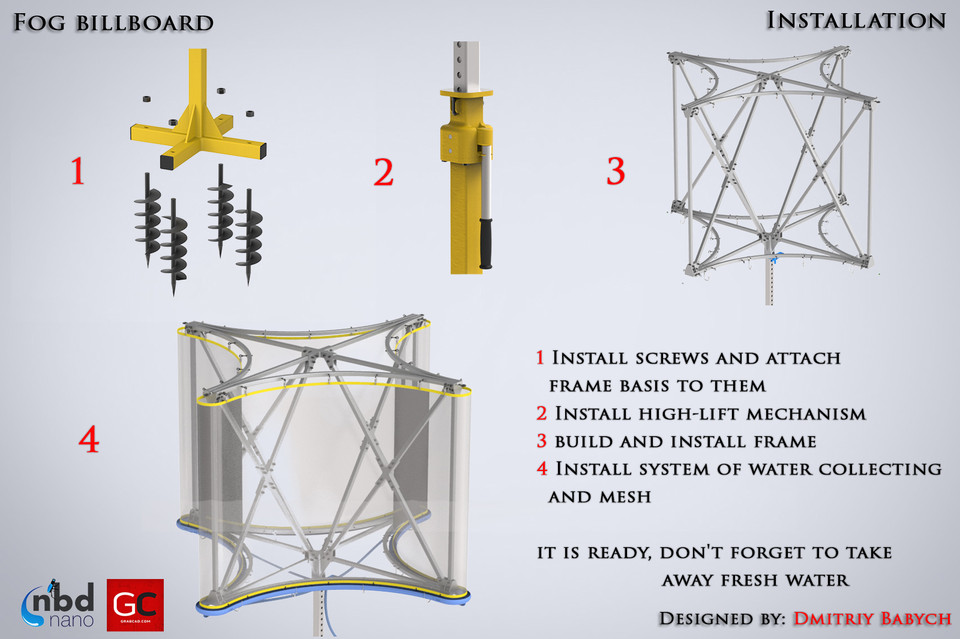 Fog billboard

Installation

1

2

3

4

1 Install screws and attach frame basis to them
2 Install high-lift mechanism
3 build and install frame
4 Install system of water collecting and mesh

it is ready, don't forget to take away fresh water

nbd nano

GC GRABCAD.COM

Designed by: Dmitriy Babych