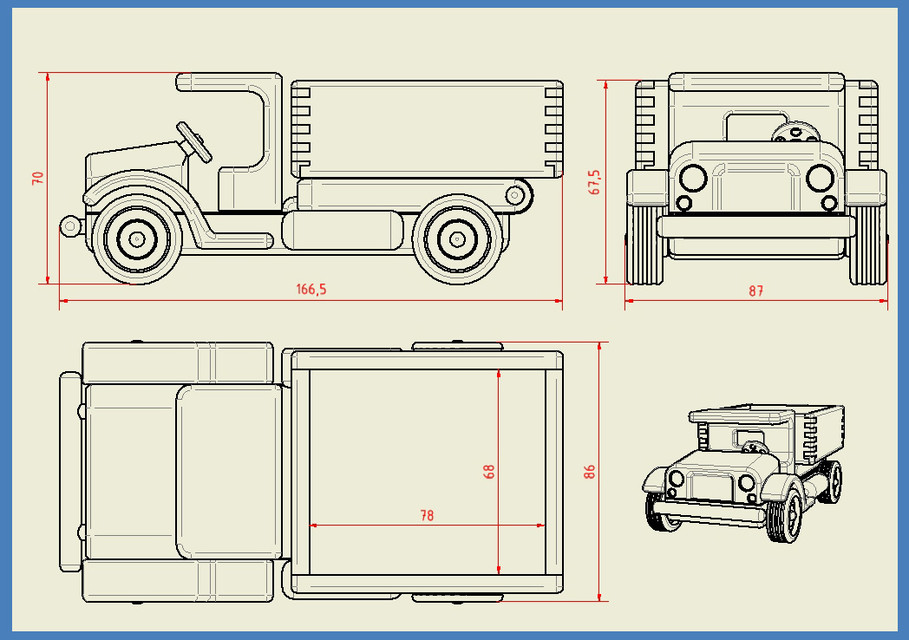 70
166,5
67,5
87
68
78
86