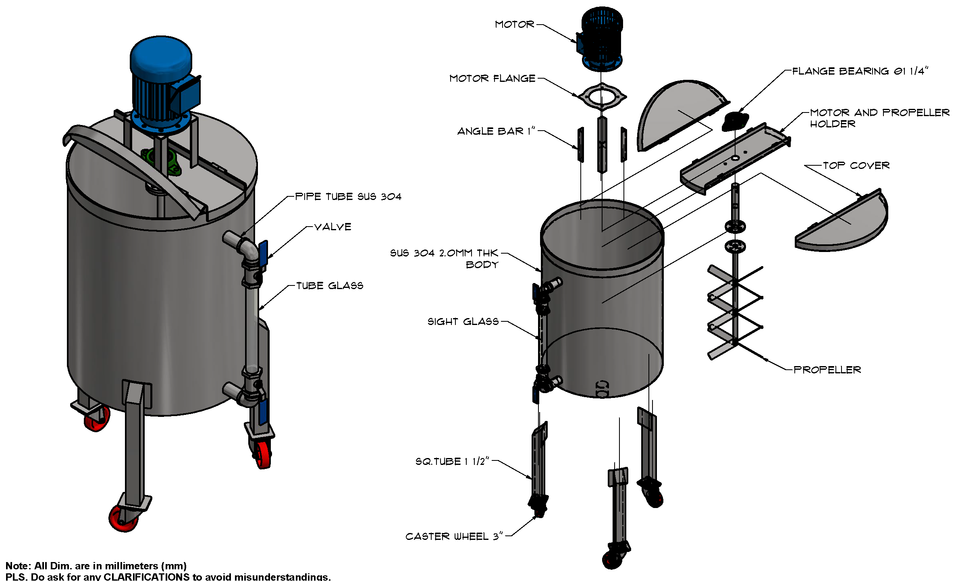 PIPE TUBE SUS 304

VALVE

TUBE GLASS

MOTOR

MOTOR FLANGE

ANGLE BAR 1"

FLANGE BEARING Ø1 1/4"

MOTOR AND PROPELLER HOLDER

TOP COVER

SUS 304 2.0MM THK BODY

SIGHT GLASS

PROPELLER

SQ.TUBE 1 1/2"

CASTER WHEEL 3"

Note: All Dim. are in millimeters (mm)
PLS. Do ask for any CLARIFICATIONS to avoid misunderstandings.