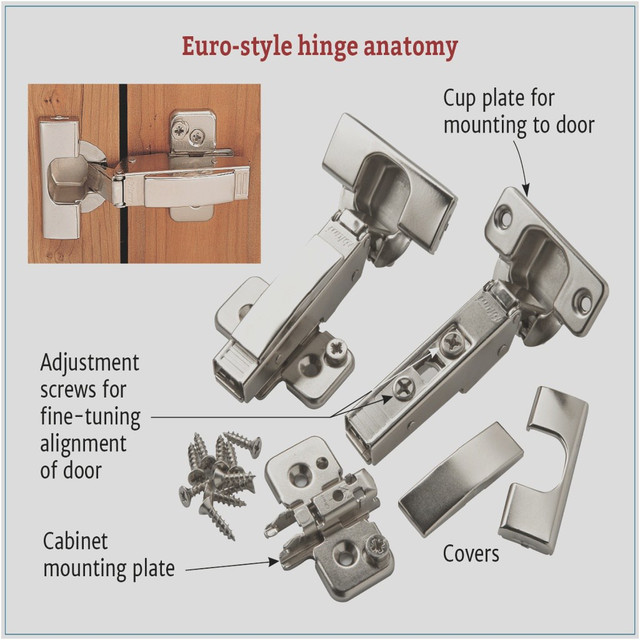 Euro-style hinge anatomy

Cup plate for mounting to door

Adjustment screws for fine-tuning alignment of door

Cabinet mounting plate

Covers