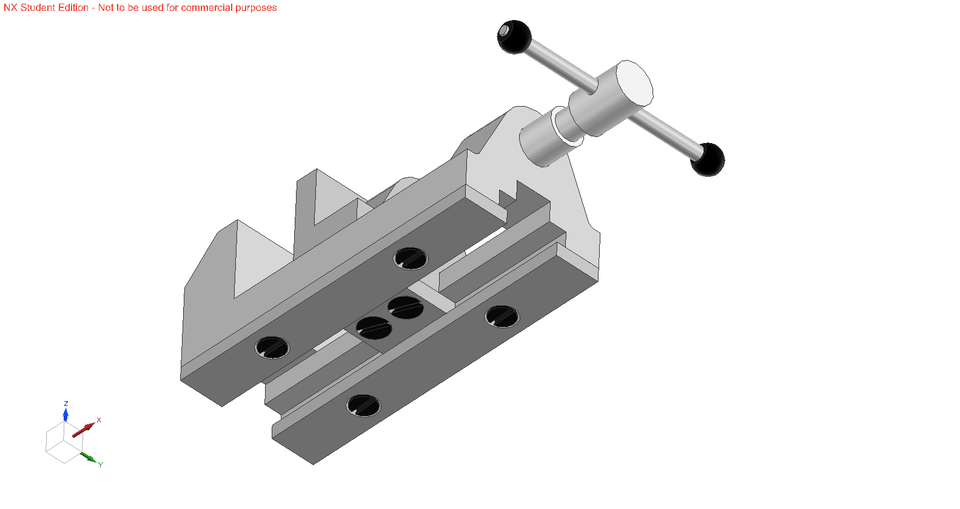 NX Student Edition - Not to be used for commercial purposes

Z
X
Y