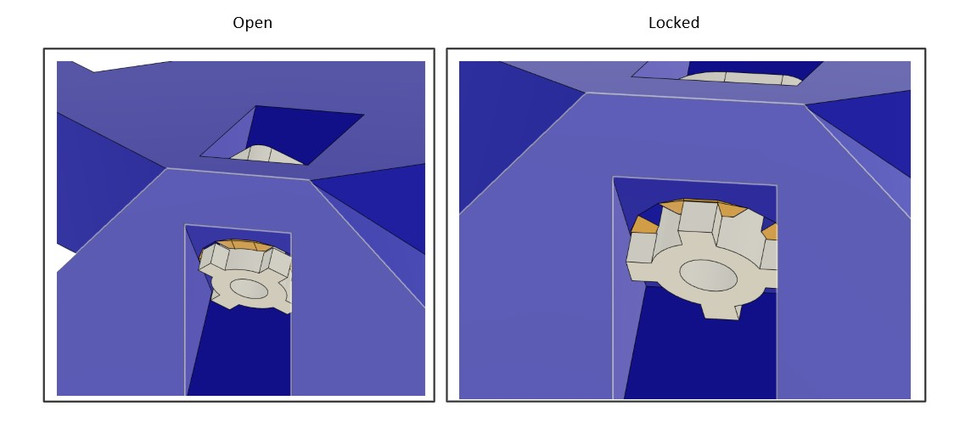 Open

Locked