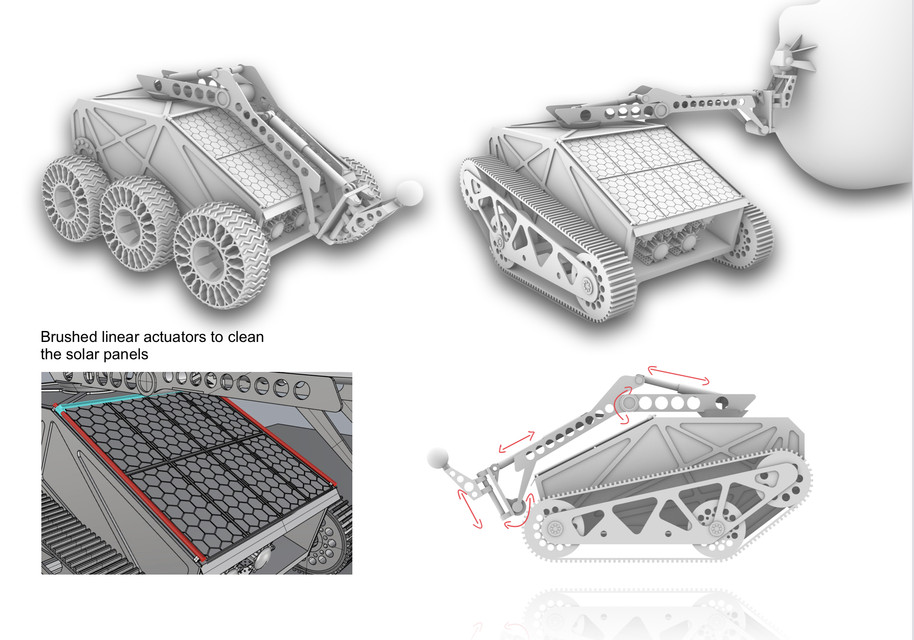 Brushed linear actuators to clean the solar panels