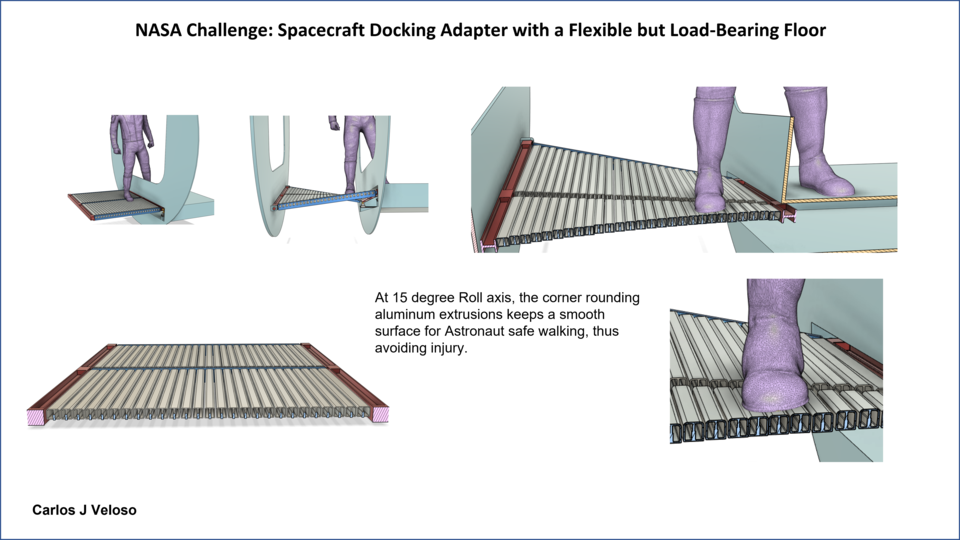 NASA Challenge: Spacecraft Docking Adapter with a Flexible but Load-Bearing Floor

At 15 degree Roll axis, the corner rounding aluminum extrusions keeps a smooth surface for Astronaut safe walking, thus avoiding injury.

Carlos J Veloso