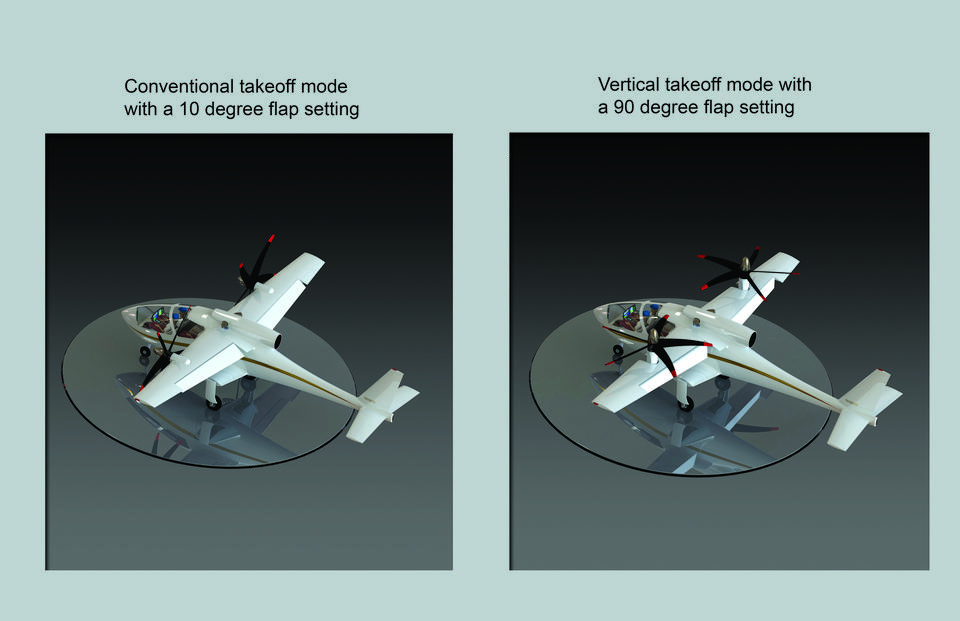 Conventional takeoff mode
with a 10 degree flap setting

Vertical takeoff mode with
a 90 degree flap setting