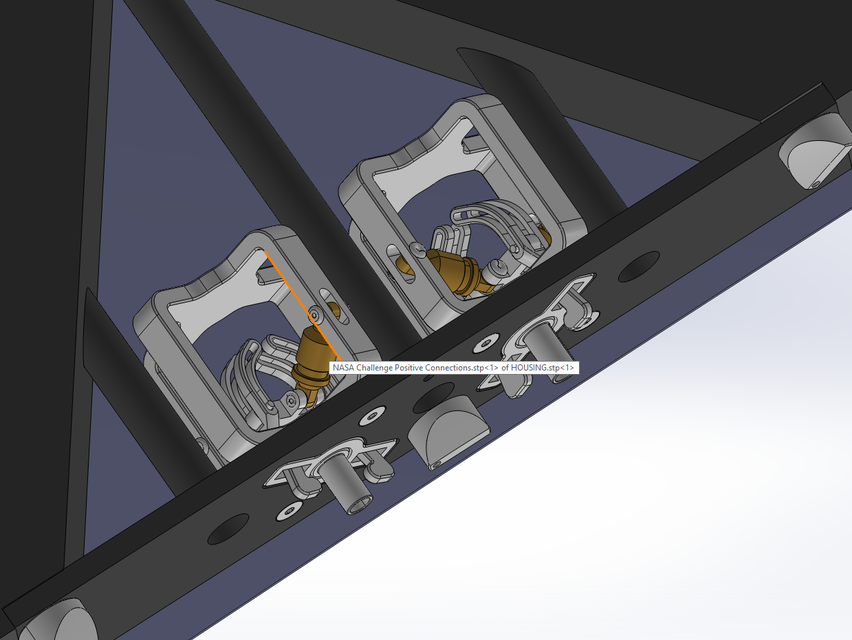 NASA Challenge Positive Connections.stp<1> of HOUSING.stp<1>