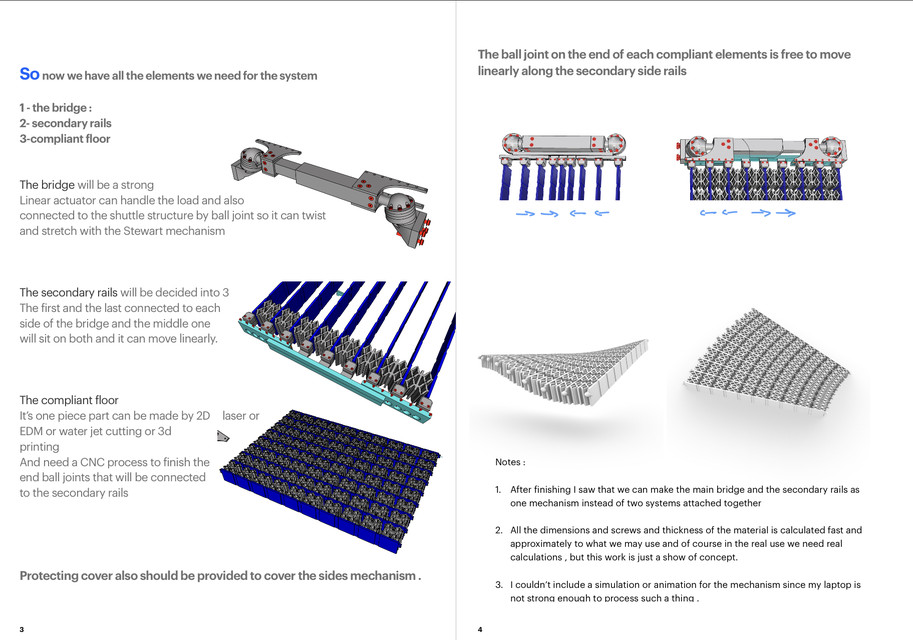 So now we have all the elements we need for the system

1 - the bridge :
2- secondary rails
3-compliant floor

The bridge will be a strong Linear actuator can handle the load and also connected to the shuttle structure by ball joint so it can twist and stretch with the Stewart mechanism

The secondary rails will be decided into 3 The first and the last connected to each side of the bridge and the middle one will sit on both and it can move linearly.

The compliant floor
It's one piece part can be made by 2D laser or EDM or water jet cutting or 3d printing
And need a CNC process to finish the end ball joints that will be connected to the secondary rails

Protecting cover also should be provided to cover the sides mechanism .

3

The ball joint on the end of each compliant elements is free to move linearly along the secondary side rails

Notes :

1. After finishing I saw that we can make the main bridge and the secondary rails as one mechanism instead of two systems attached together

2. All the dimensions and screws and thickness of the material is calculated fast and approximately to what we may use and of course in the real use we need real calculations , but this work is just a show of concept.

3. I couldn't include a simulation or animation for the mechanism since my laptop is not strong enough to process such a thing .

4