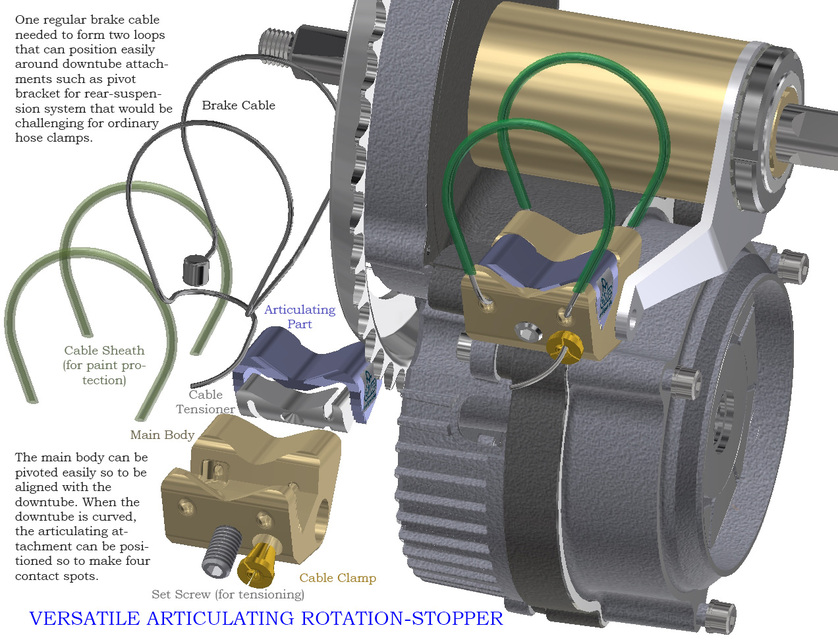 One regular brake cable needed to form two loops that can position easily around downtube attachments such as pivot bracket for rear-suspension system that would be challenging for ordinary hose clamps.

Brake Cable

Articulating Part

Cable Sheath (for paint protection)

Cable Tensioner

Main Body

The main body can be pivoted easily so to be aligned with the downtube. When the downtube is curved, the articulating attachment can be positioned so to make four contact spots.

Cable Clamp

Set Screw (for tensioning)

VERSATILE ARTICULATING ROTATION-STOPPER