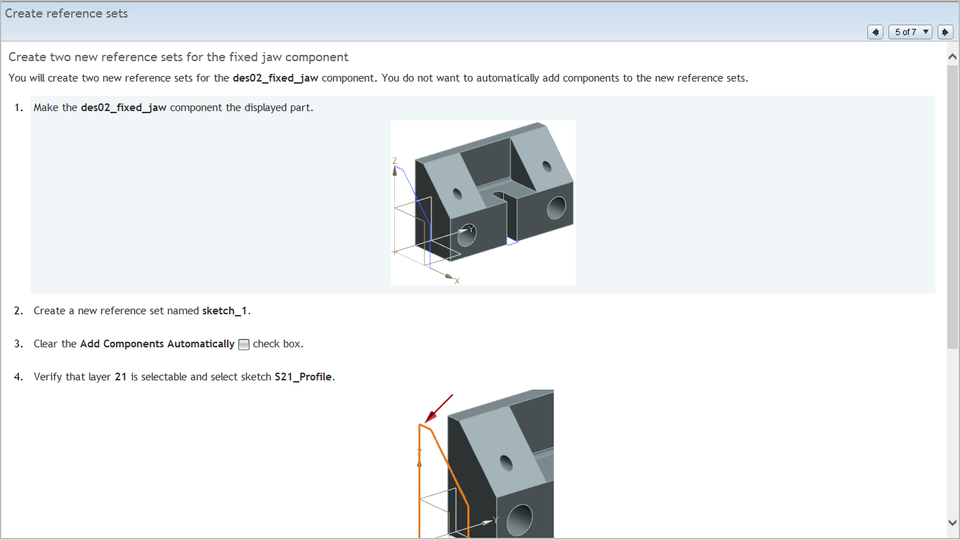 Create reference sets

5 of 7

Create two new reference sets for the fixed jaw component

You will create two new reference sets for the des02_fixed_jaw component. You do not want to automatically add components to the new reference sets.

1. Make the des02_fixed_jaw component the displayed part.

Z

Y

X

2. Create a new reference set named sketch_1.

3. Clear the Add Components Automatically check box.

4. Verify that layer 21 is selectable and select sketch S21_Profile.

Z

Y