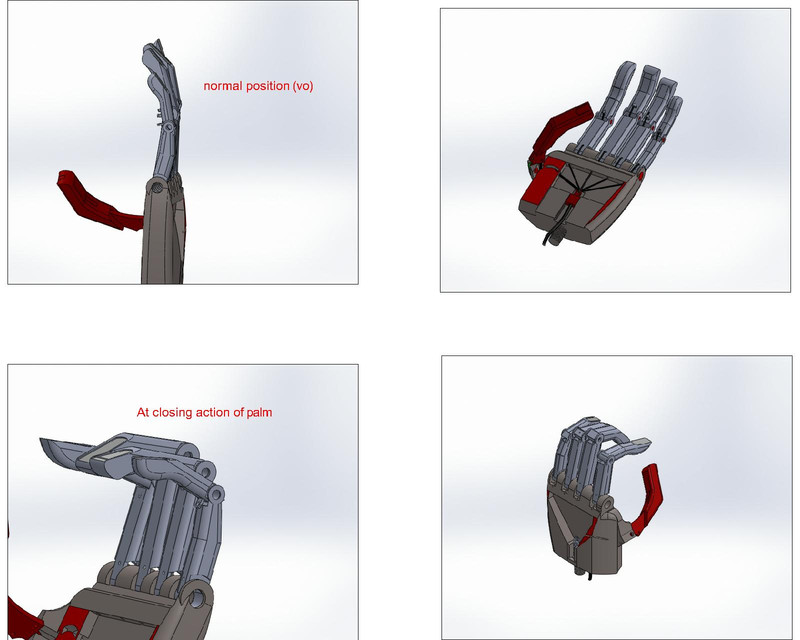 normal position (vo)

At closing action of palm