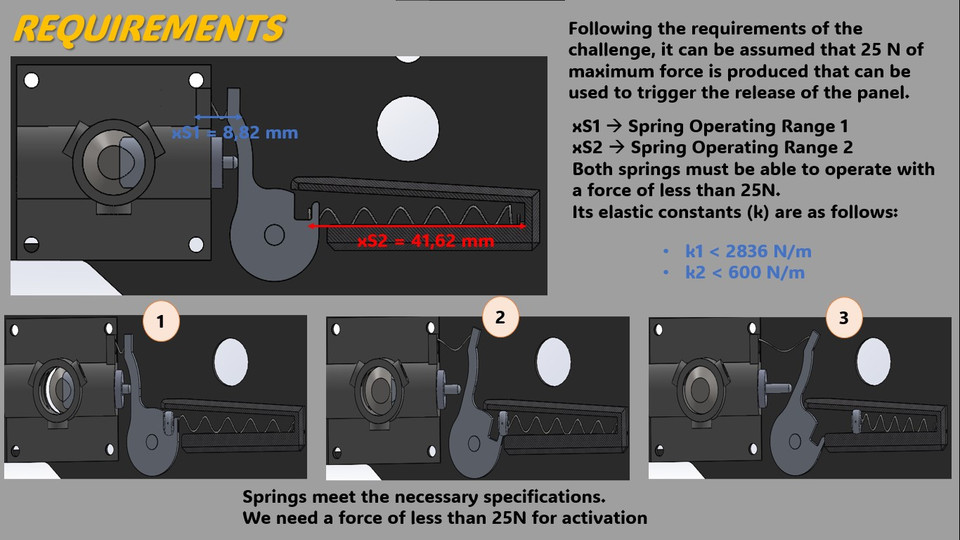 REQUIREMENTS

xS1 = 8,82 mm

xS2 = 41,62 mm

Following the requirements of the challenge, it can be assumed that 25 N of maximum force is produced that can be used to trigger the release of the panel.

xS1 → Spring Operating Range 1
xS2 → Spring Operating Range 2
Both springs must be able to operate with a force of less than 25N.
Its elastic constants (k) are as follows:

• k1 < 2836 N/m
• k2 < 600 N/m

1

2

3

Springs meet the necessary specifications.
We need a force of less than 25N for activation