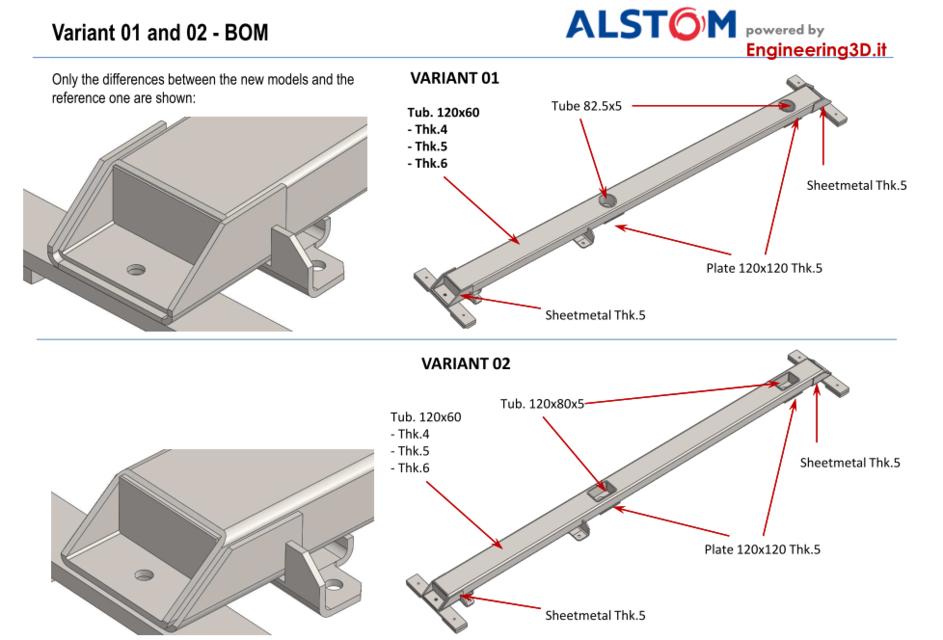 Variant 01 and 02 - BOM

ALSTOM powered by Engineering3D.it

Only the differences between the new models and the reference one are shown:

VARIANT 01

Tub. 120x60
- Thk.4
- Thk.5
- Thk.6

Tube 82.5x5

Sheetmetal Thk.5

Plate 120x120 Thk.5

Sheetmetal Thk.5

VARIANT 02

Tub. 120x60
- Thk.4
- Thk.5
- Thk.6

Tub. 120x80x5

Sheetmetal Thk.5

Plate 120x120 Thk.5

Sheetmetal Thk.5