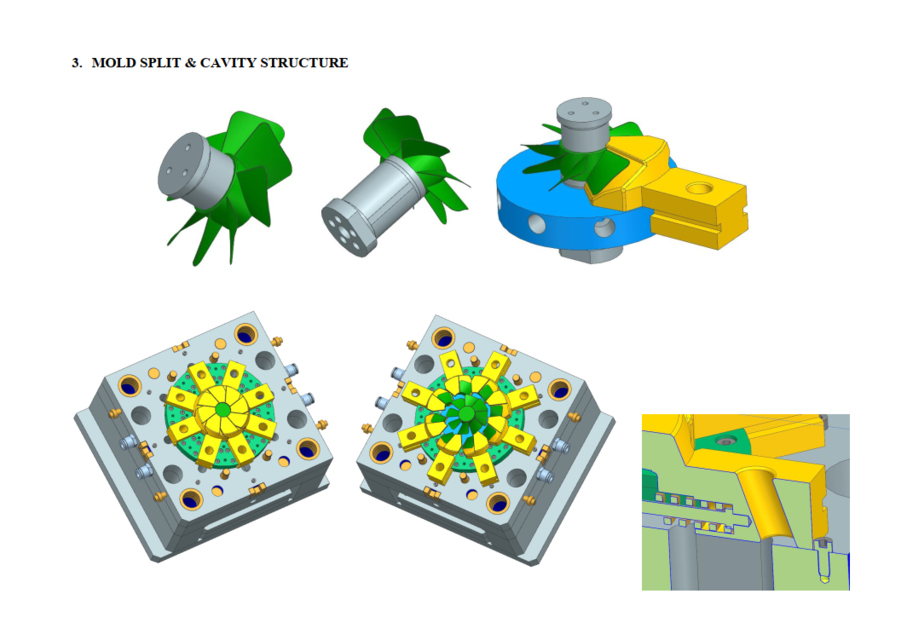 3. MOLD SPLIT & CAVITY STRUCTURE