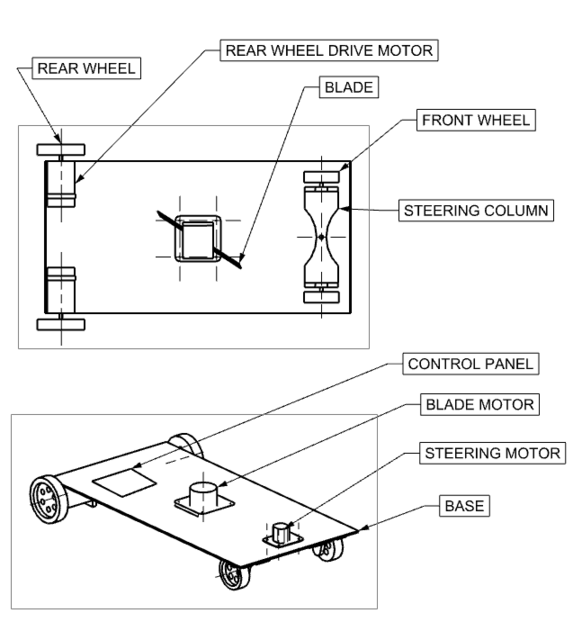 REAR WHEEL
REAR WHEEL DRIVE MOTOR
BLADE
FRONT WHEEL
STEERING COLUMN
CONTROL PANEL
BLADE MOTOR
STEERING MOTOR
BASE