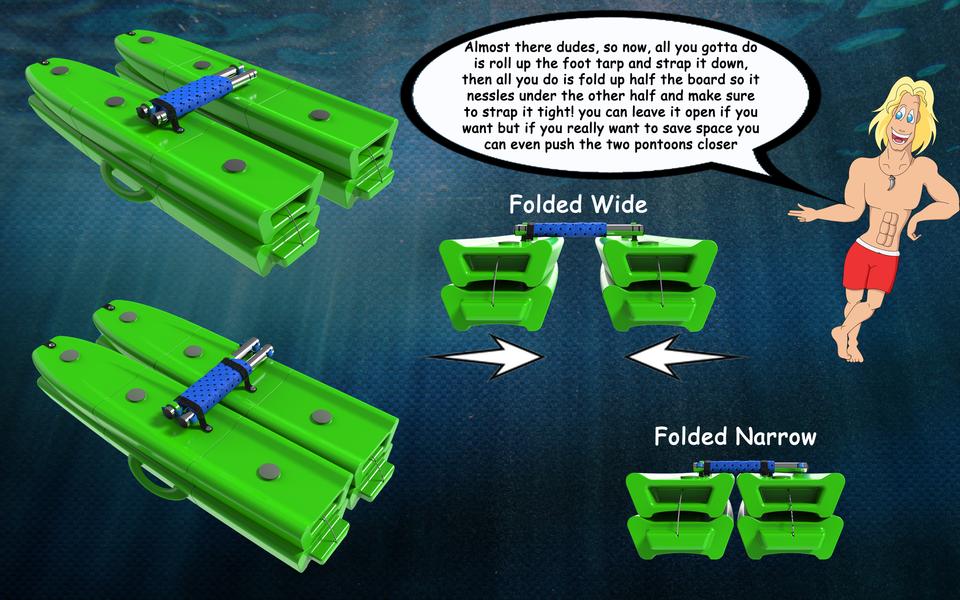 Almost there dudes, so now, all you gotta do is roll up the foot tarp and strap it down, then all you do is fold up half the board so it nessles under the other half and make sure to strap it tight! you can leave it open if you want but if you really want to save space you can even push the two pontoons closer

Folded Wide

Folded Narrow