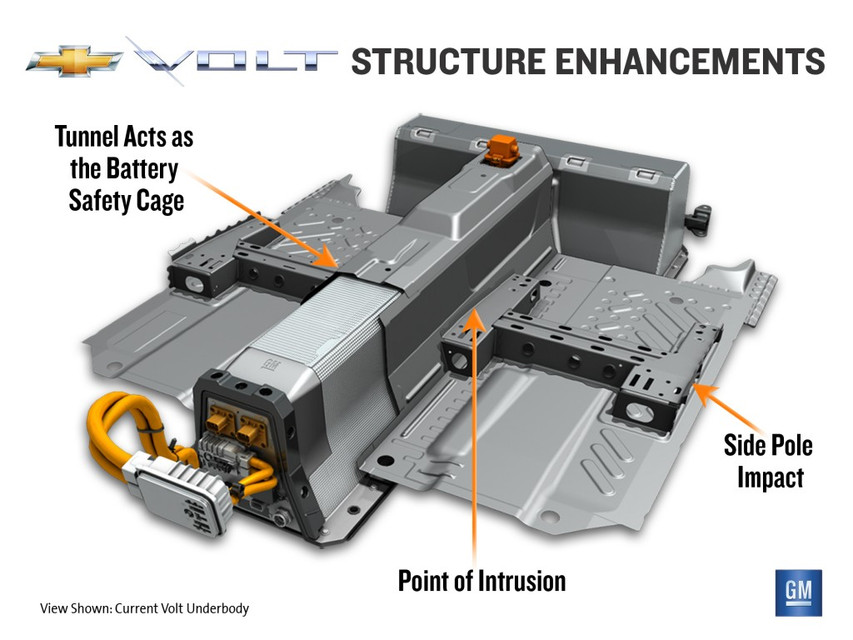 VOLT STRUCTURE ENHANCEMENTS

Tunnel Acts as the Battery Safety Cage

Side Pole Impact

Point of Intrusion

View Shown: Current Volt Underbody

GM