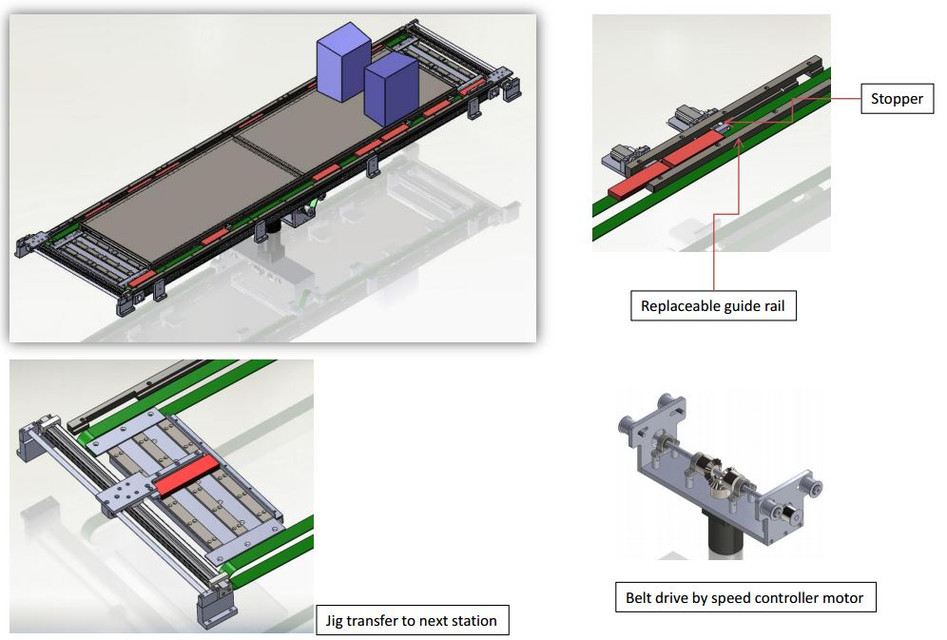 Stopper

Replaceable guide rail

Jig transfer to next station

Belt drive by speed controller motor