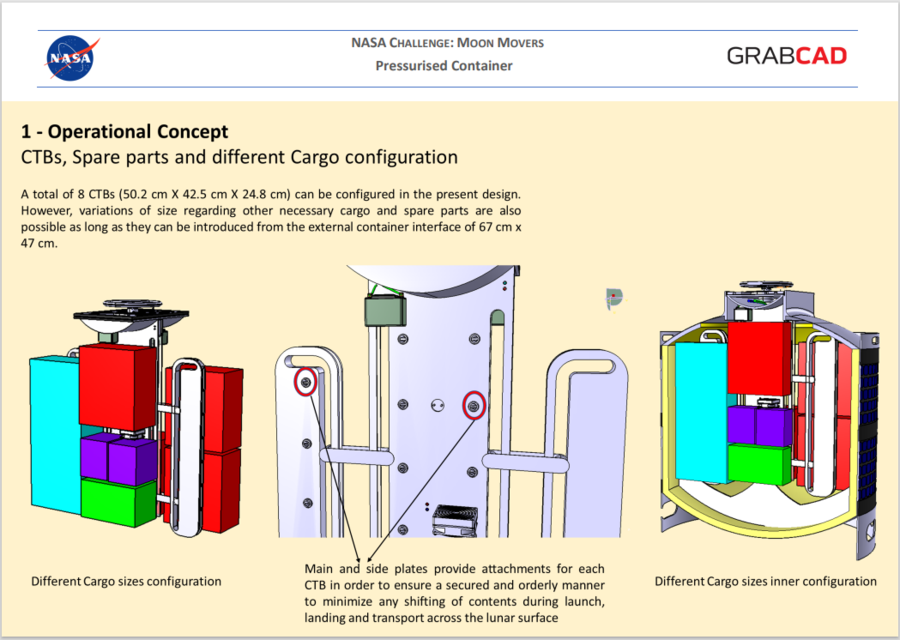 NASA

NASA CHALLENGE: MOON MOVERS
Pressurised Container

GRABCAD

1 - Operational Concept
CTBs, Spare parts and different Cargo configuration

A total of 8 CTBs (50.2 cm X 42.5 cm X 24.8 cm) can be configured in the present design. However, variations of size regarding other necessary cargo and spare parts are also possible as long as they can be introduced from the external container interface of 67 cm x 47 cm.

Different Cargo sizes configuration

Main and side plates provide attachments for each CTB in order to ensure a secured and orderly manner to minimize any shifting of contents during launch, landing and transport across the lunar surface

Different Cargo sizes inner configuration