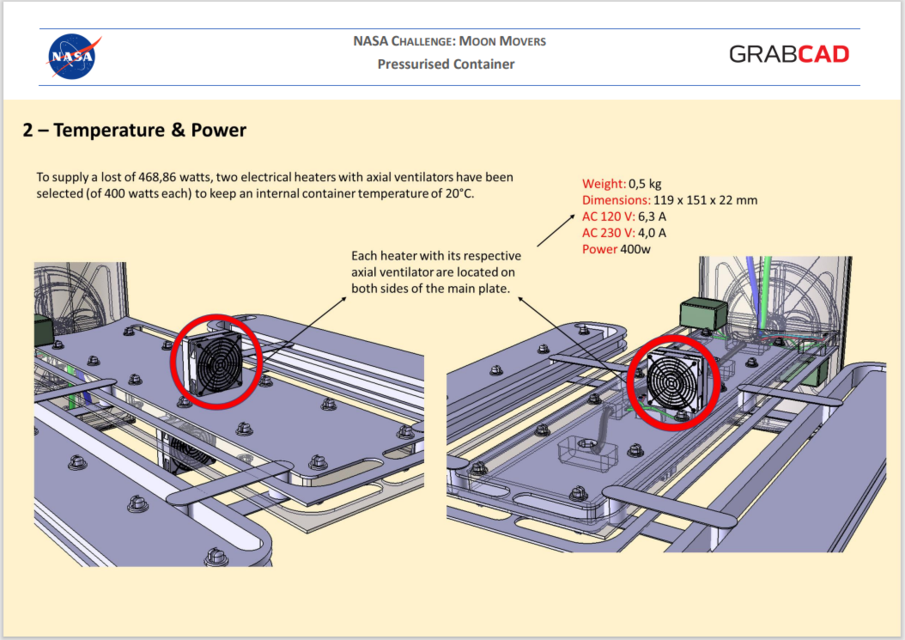 NASA

NASA CHALLENGE: MOON MOVERS
Pressurised Container

GRABCAD

2 – Temperature & Power

To supply a lost of 468,86 watts, two electrical heaters with axial ventilators have been selected (of 400 watts each) to keep an internal container temperature of 20°C.

Weight: 0,5 kg
Dimensions: 119 x 151 x 22 mm
AC 120 V: 6,3 A
AC 230 V: 4,0 A
Power 400w

Each heater with its respective axial ventilator are located on both sides of the main plate.