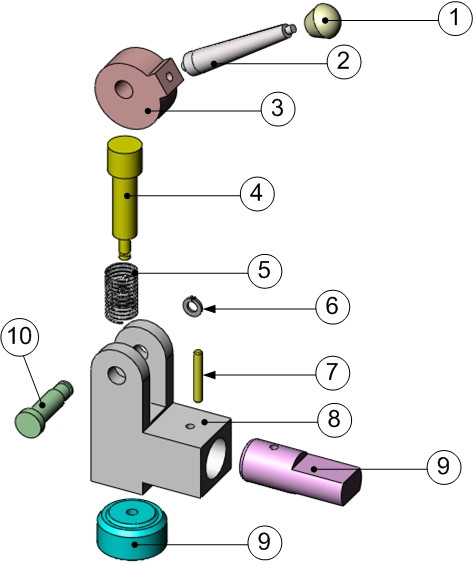 1
2
3
4
5
6
10
7
8
9
9