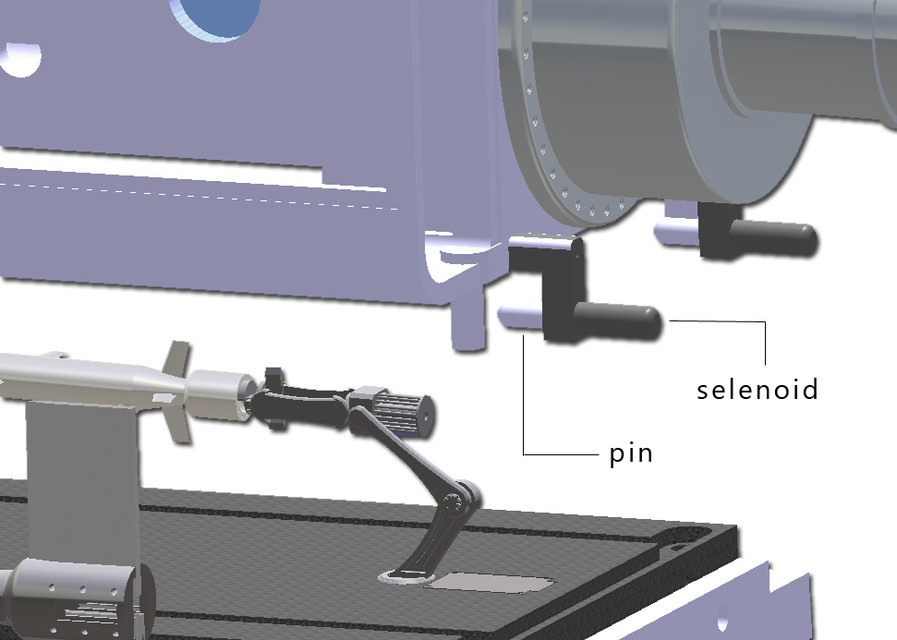 selenoid

pin