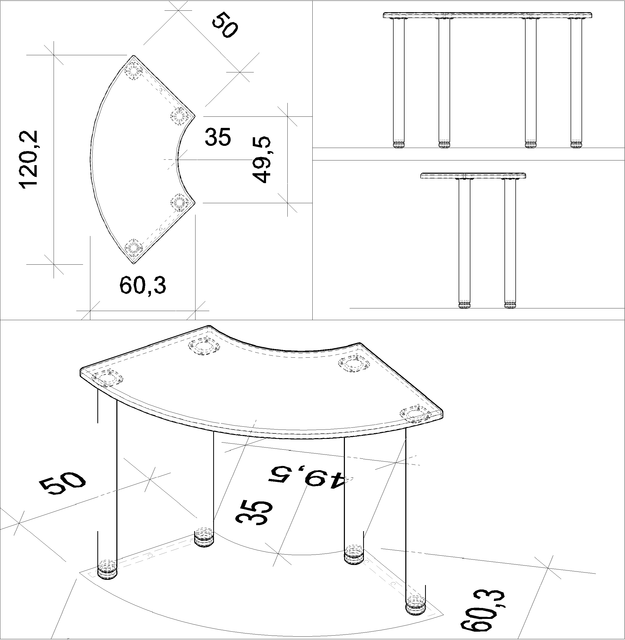 50
120,2
35
49,5
60,3
50
49,5
35
60,3