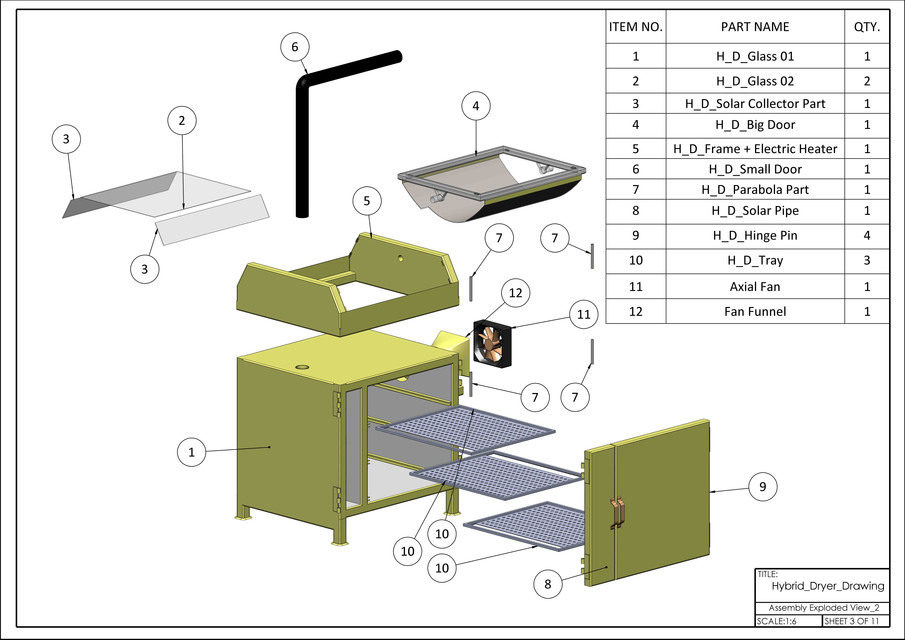 | ITEM NO. | PART NAME | QTY. |
|---|---|---|
| 1 | H_D_Glass 01 | 1 |
| 2 | H_D_Glass 02 | 2 |
| 3 | H_D_Solar Collector Part | 1 |
| 4 | H_D_Big Door | 1 |
| 5 | H_D_Frame + Electric Heater | 1 |
| 6 | H_D_Small Door | 1 |
| 7 | H_D_Parabola Part | 1 |
| 8 | H_D_Solar Pipe | 1 |
| 9 | H_D_Hinge Pin | 4 |
| 10 | H_D_Tray | 3 |
| 11 | Axial Fan | 1 |
| 12 | Fan Funnel | 1 |

6
3
2
4
3
5
7
7
12
11
7
7
1
9
10
10
10
8

TITLE:
Hybrid_Dryer_Drawing
Assembly Exploded View_2
SCALE:1:6
SHEET 3 OF 11