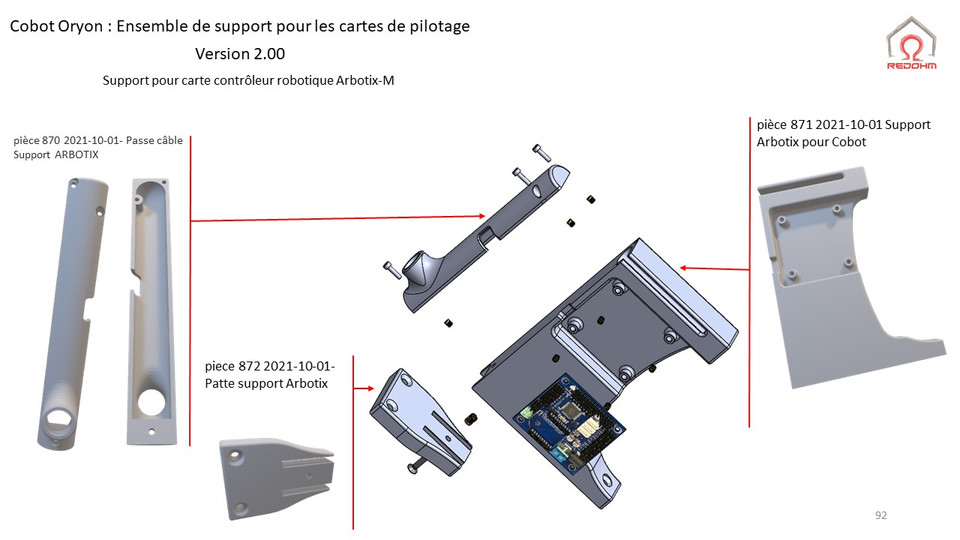 Cobot Oryon : Ensemble de support pour les cartes de pilotage

Version 2.00

Support pour carte contrôleur robotique Arbotix-M

REDOHM

pièce 870 2021-10-01- Passe câble Support ARBOTIX

pièce 871 2021-10-01 Support Arbotix pour Cobot

piece 872 2021-10-01- Patte support Arbotix

92