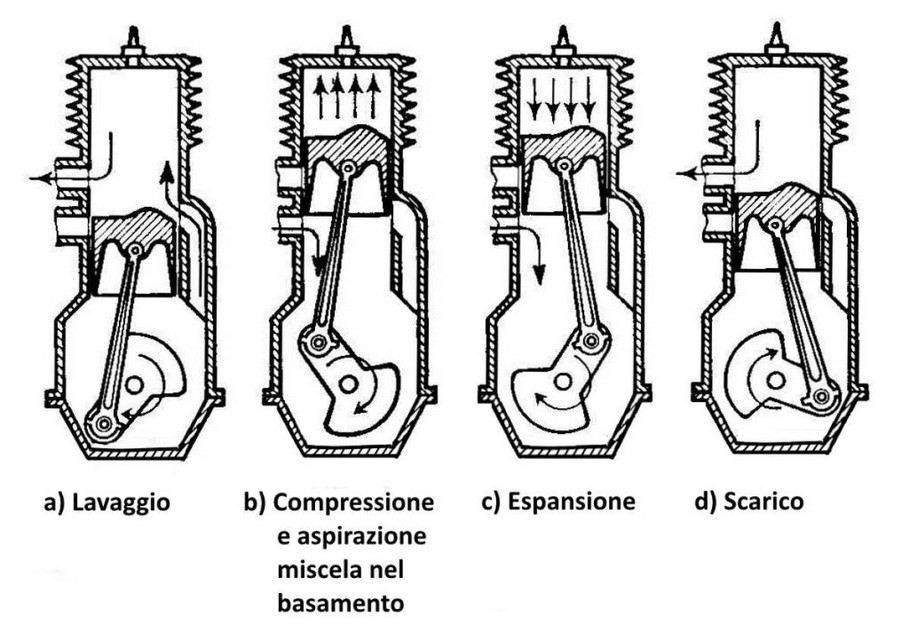 a) Lavaggio

b) Compressione e aspirazione miscela nel basamento

c) Espansione

d) Scarico