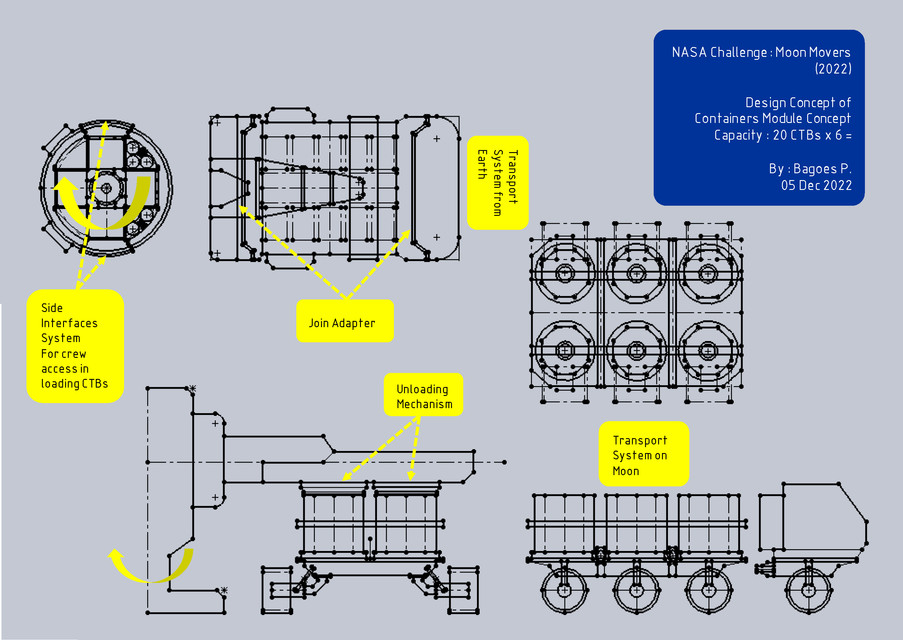 NASA Challenge : Moon Movers (2022)

Design Concept of Containers Module Concept Capacity : 20 CTBs x 6 =

By : Bagoes P. 05 Dec 2022

Transport System from Earth

Side Interfaces System For crew access in loading CTBs

Join Adapter

Unloading Mechanism

Transport System on Moon