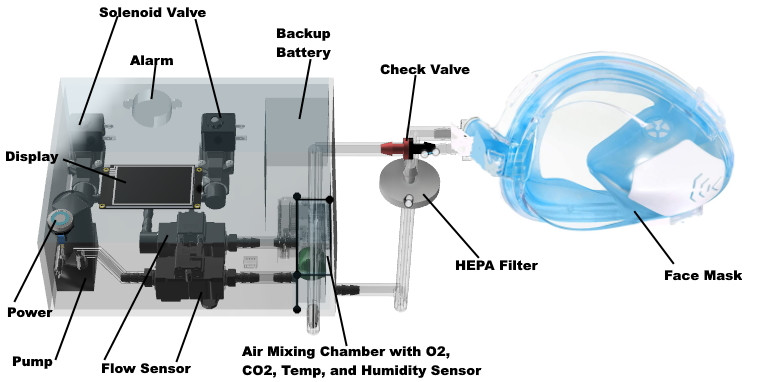 Solenoid Valve

Alarm

Backup Battery

Check Valve

Display

HEPA Filter

Face Mask

Power

Pump

Flow Sensor

Air Mixing Chamber with O2, CO2, Temp, and Humidity Sensor