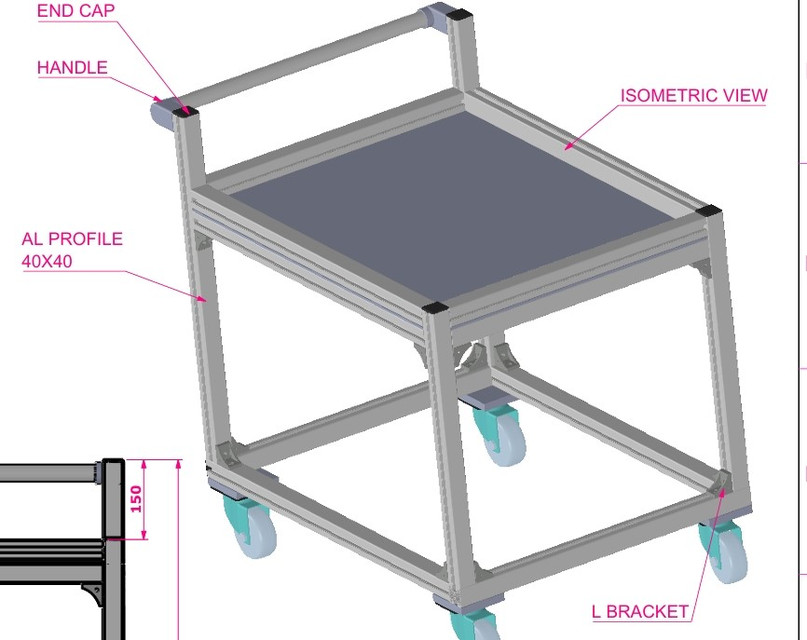 END CAP
HANDLE
ISOMETRIC VIEW
AL PROFILE
40X40
150
L BRACKET