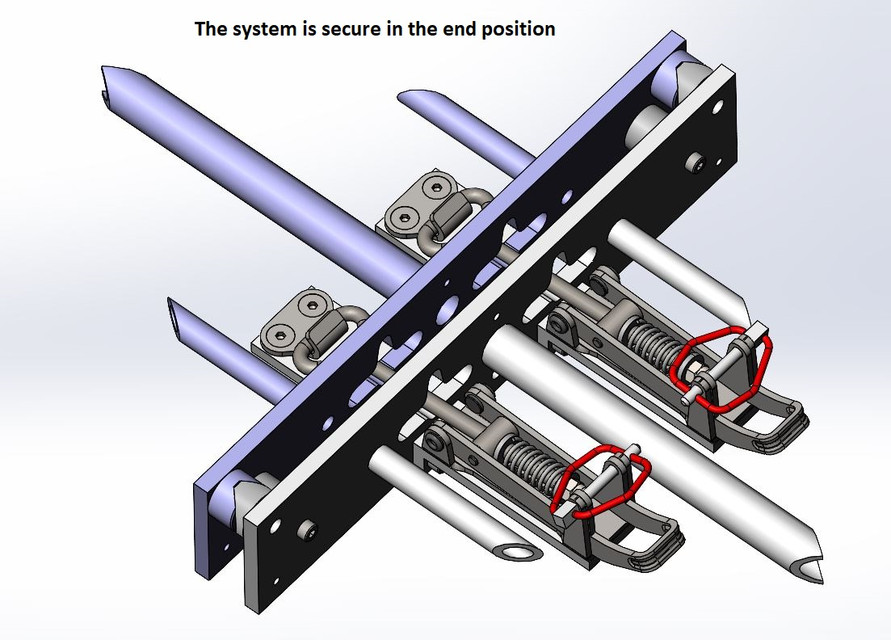 The system is secure in the end position