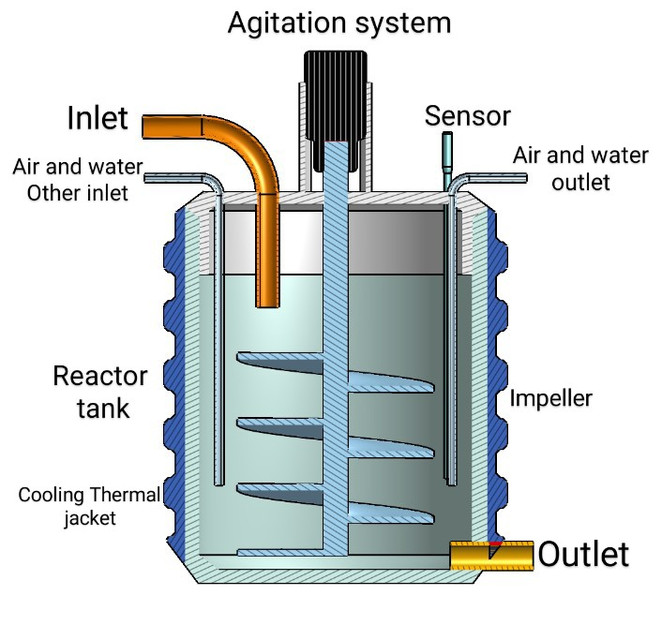 Agitation system

Inlet

Sensor

Air and water
Other inlet

Air and water
outlet

Reactor
tank

Impeller

Cooling Thermal
jacket

Outlet