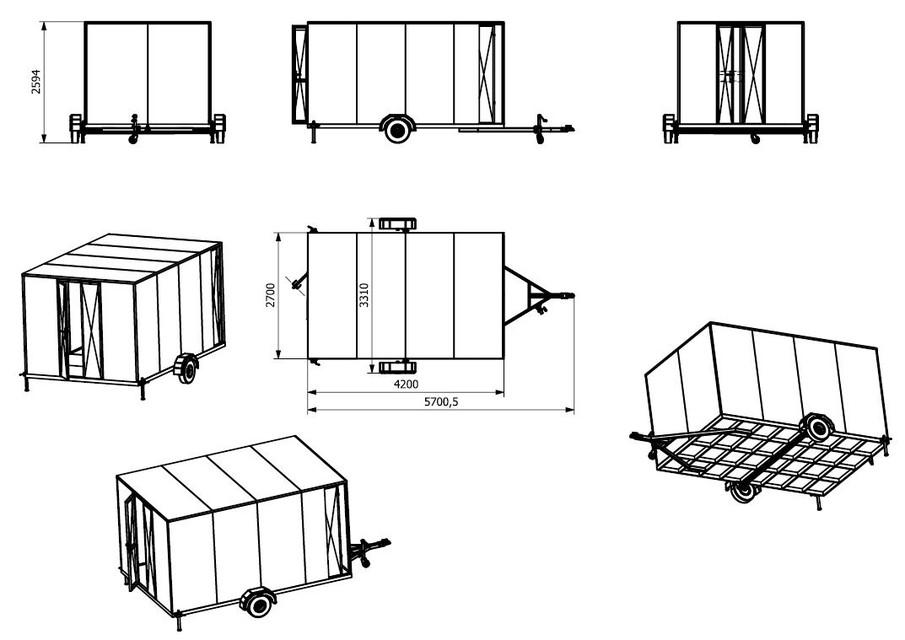 2594

2700

3310

4200

5700,5