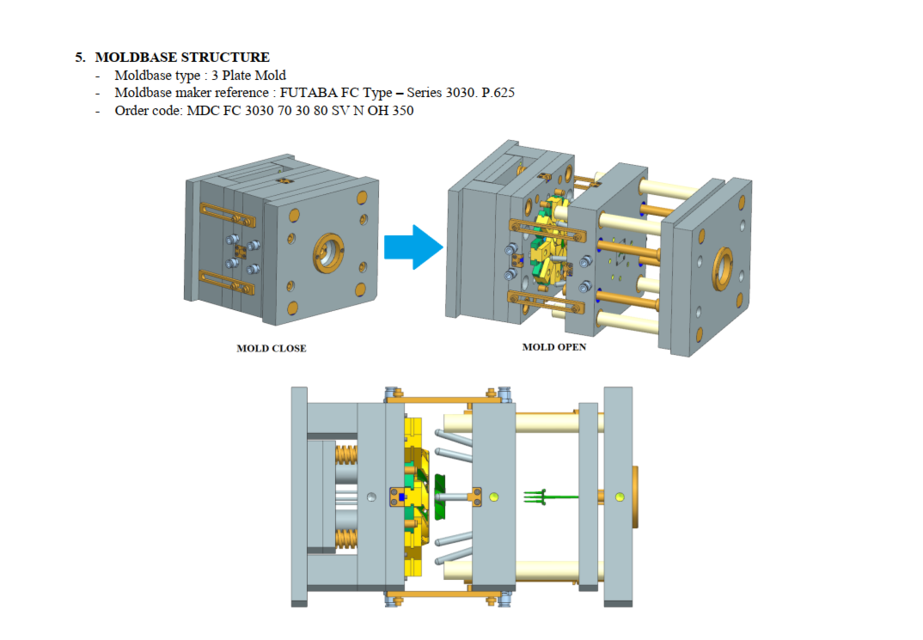 5. MOLDBASE STRUCTURE

- Moldbase type : 3 Plate Mold
- Moldbase maker reference : FUTABA FC Type – Series 3030. P.625
- Order code: MDC FC 3030 70 30 80 SV N OH 350

MOLD CLOSE

MOLD OPEN