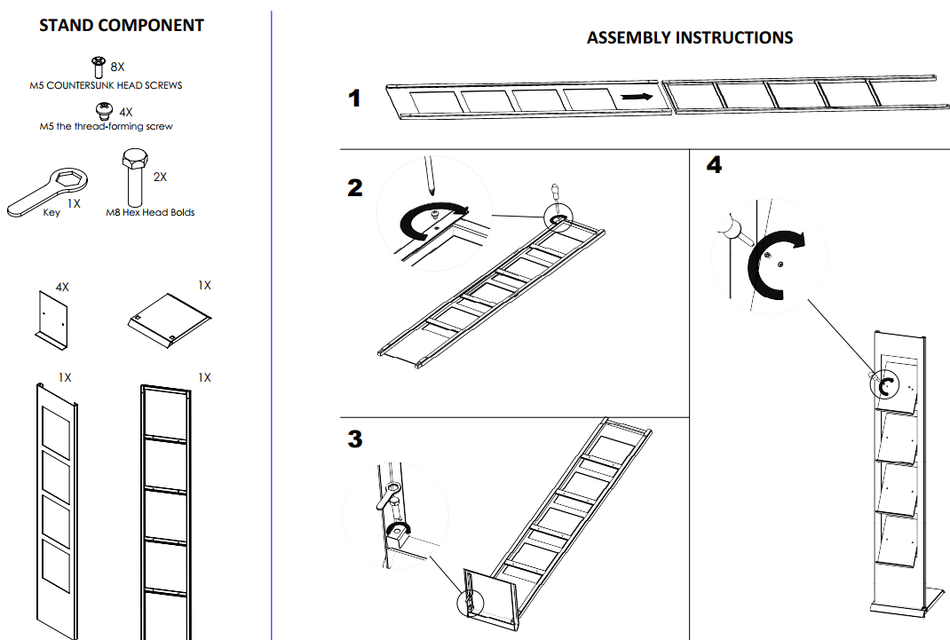 STAND COMPONENT

8X
M5 COUNTERSUNK HEAD SCREWS

4X
M5 the thread-forming screw

1X
Key

2X
M8 Hex Head Bolds

4X

1X

1X

1X

ASSEMBLY INSTRUCTIONS

1

2

3

4