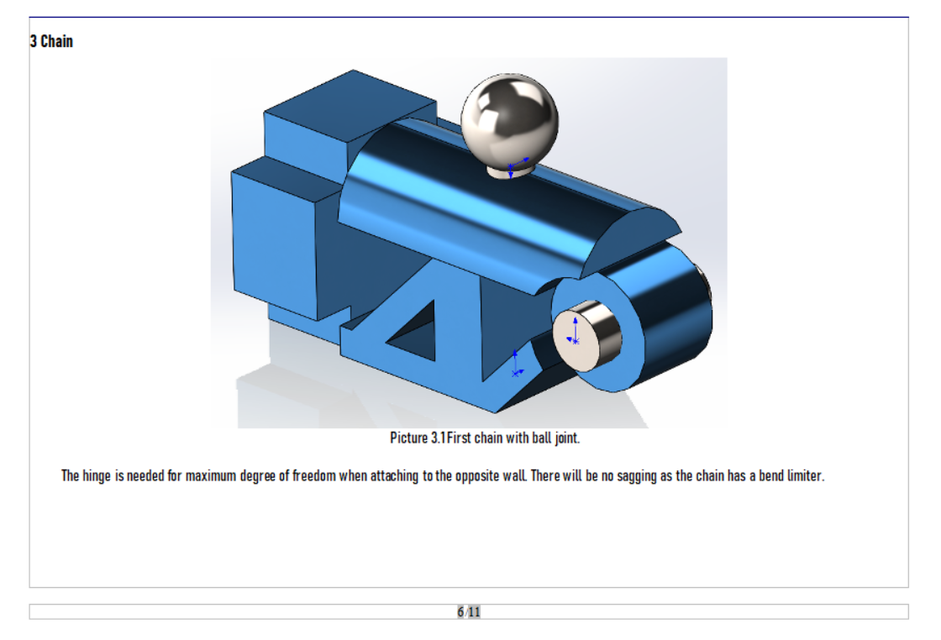 3 Chain

Picture 3.1 First chain with ball joint.

The hinge is needed for maximum degree of freedom when attaching to the opposite wall. There will be no sagging as the chain has a bend limiter.

6/11