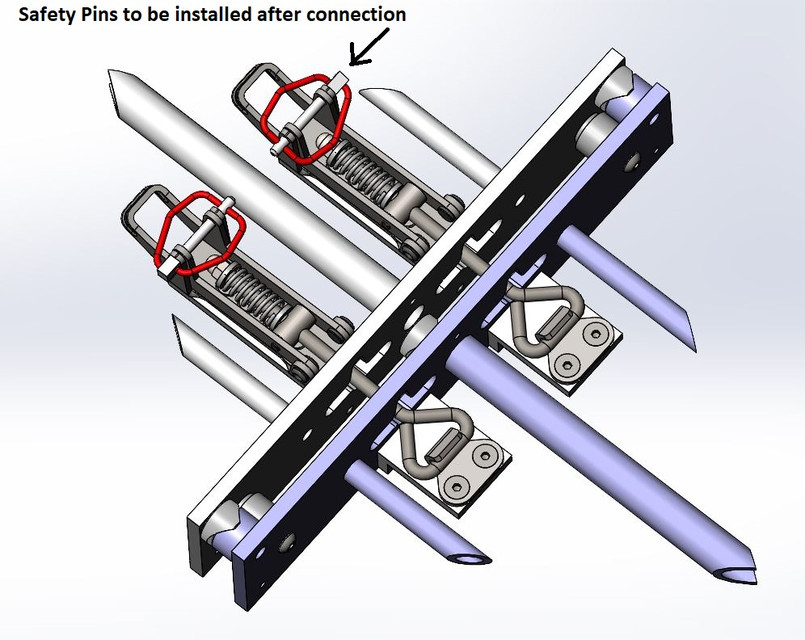 Safety Pins to be installed after connection