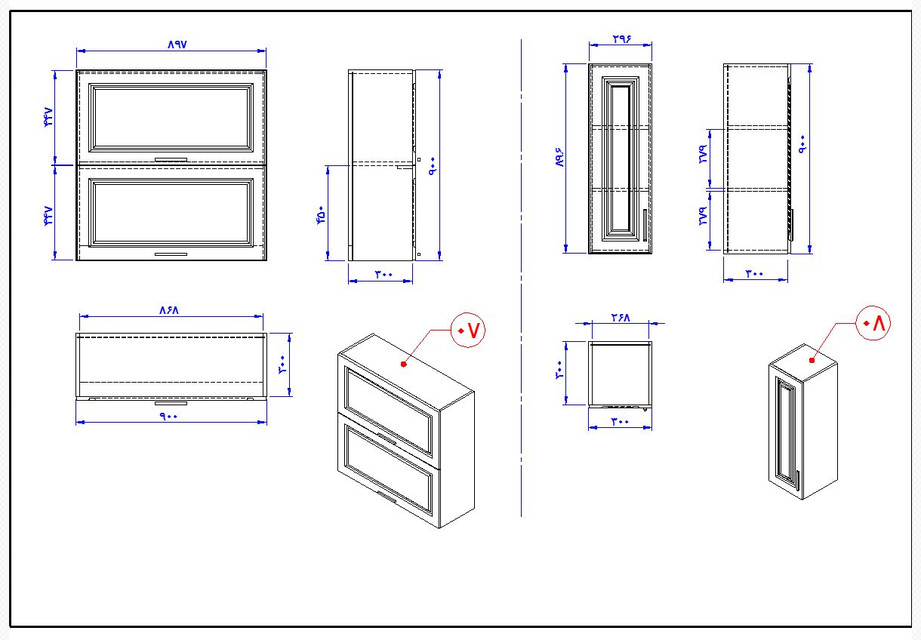 ۸۹۷

۴۴۷

۴۴۷

۹۰۰

۴۵۰

۳۰۰

۸۶۸

۳۰۰

۹۰۰

۰۷

۲۹۶

۸۹۶

۲۷۹

۲۷۹

۹۰۰

۳۰۰

۲۶۸

۳۰۰

۳۰۰

۰۸